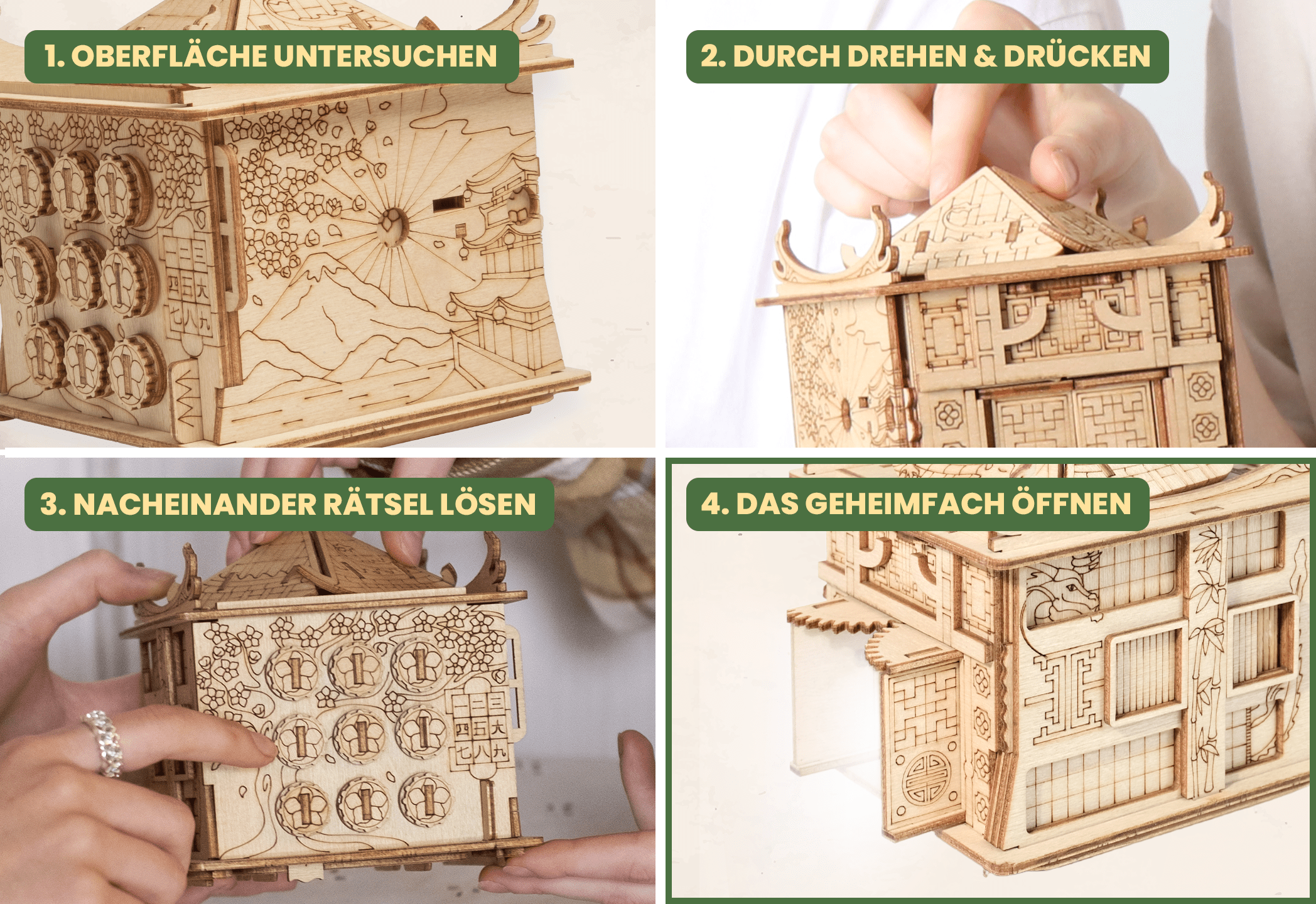 1. OBERFLÄCHE UNTERSUCHEN

一 二 三
四 五 六
七 八 九

2. DURCH DREHEN & DRÜCKEN

3. NACHEINANDER RÄTSEL LÖSEN

一 二 三
四 五 六
七 八 九

4. DAS GEHEIMFACH ÖFFNEN